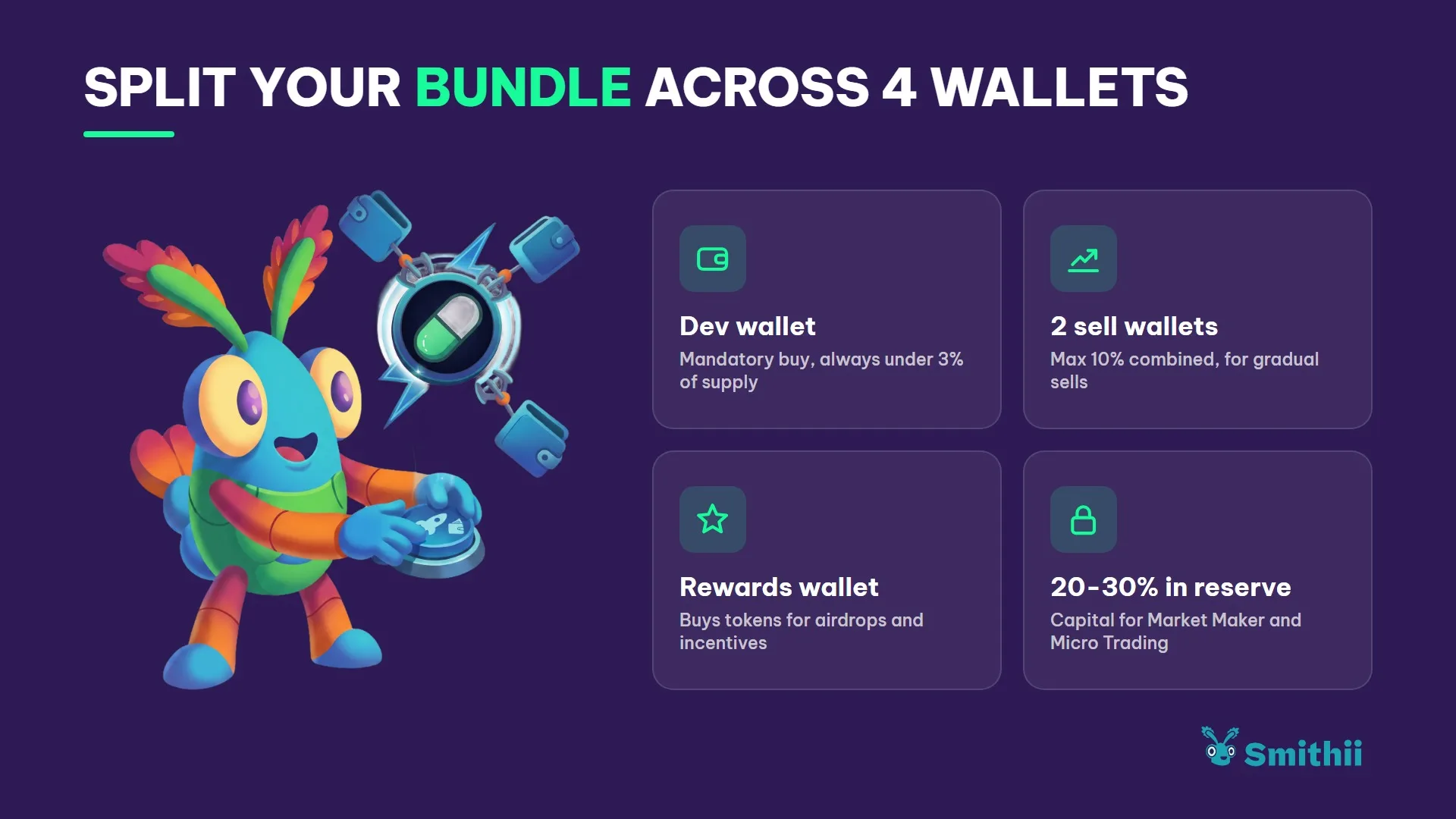 SPLIT YOUR BUNDLE ACROSS 4 WALLETS

Dev wallet

Mandatory buy, always under 3% of supply

2 sell wallets

Max 10% combined, for gradual sells

Rewards wallet

Buys tokens for airdrops and incentives

20-30% in reserve

Capital for Market Maker and Micro Trading

Smithii